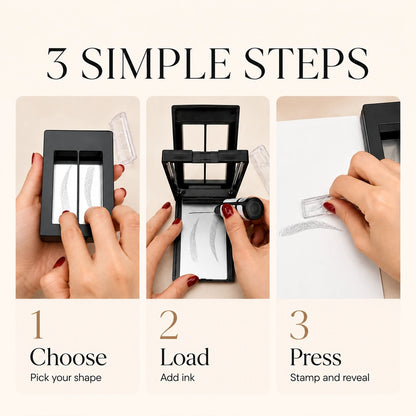 3 SIMPLE STEPS

1
Choose
Pick your shape

2
Load
Add ink

3
Press
Stamp and reveal